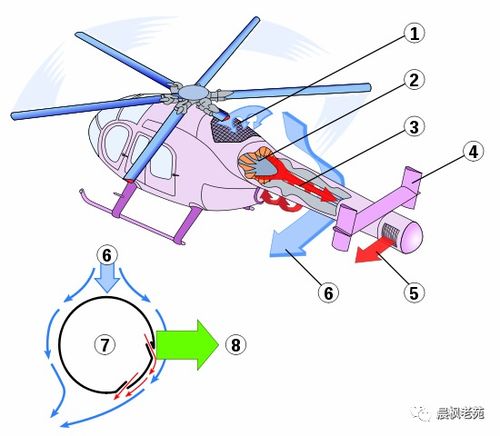 1
2
3
4
6
5
6
7
8
晨枫老苑